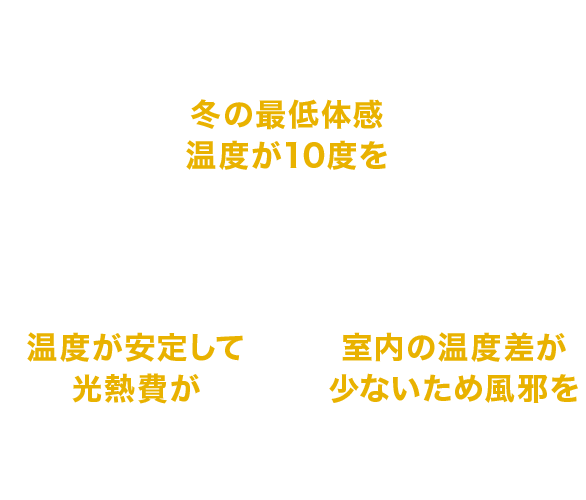 冬の最低体感
温度が10度を

温度が安定して
光熱費が

室内の温度差が
少ないため風邪を